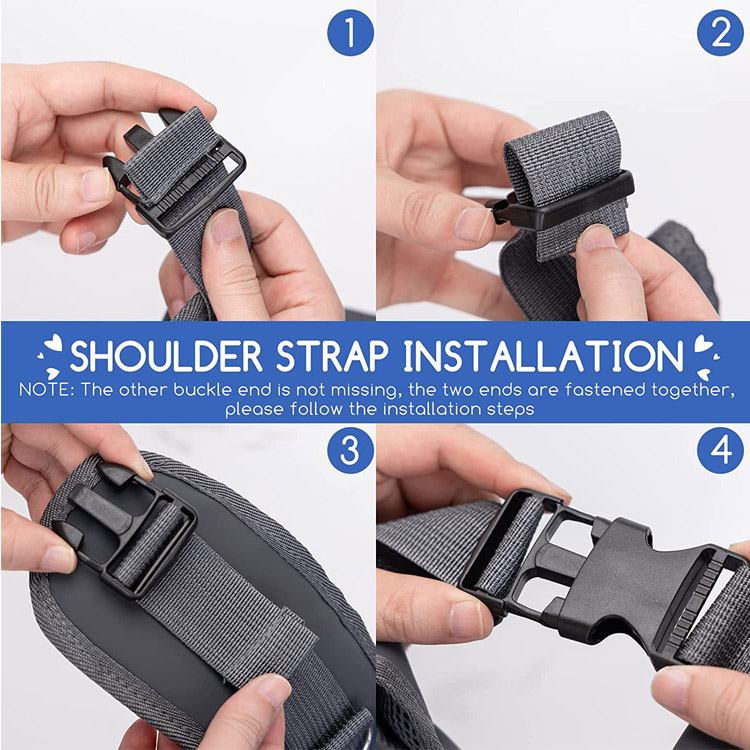 1

2

SHOULDER STRAP INSTALLATION

NOTE: The other buckle end is not missing, the two ends are fastened together, please follow the installation steps

3

4